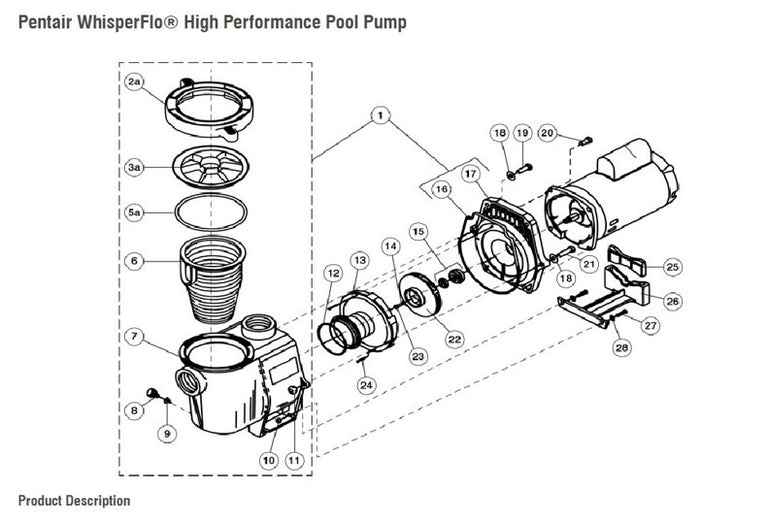 Pentair WhisperFlo® High Performance Pool Pump

2a
3a
5a
6
7
8
9
10
11
1
12
13
14
15
16
17
18
19
20
21
18
22
23
24
25
26
27
28

Product Description